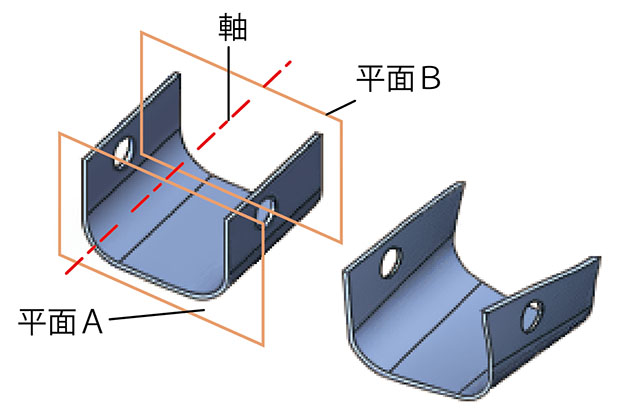 軸

平面 B

平面 A